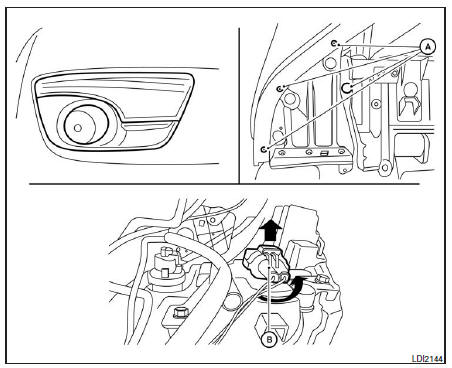 A

B

LDI2144