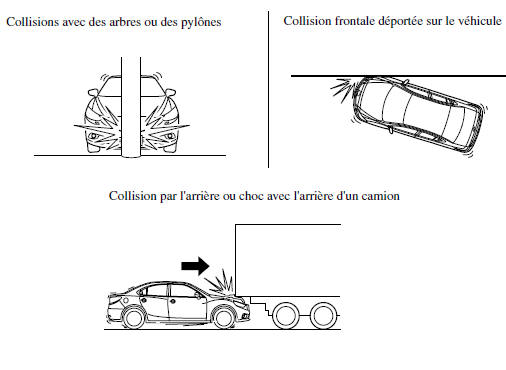 Collisions avec des arbres ou des pylônes

Collision frontale déportée sur le véhicule

Collision par l'arrière ou choc avec l'arrière d'un camion