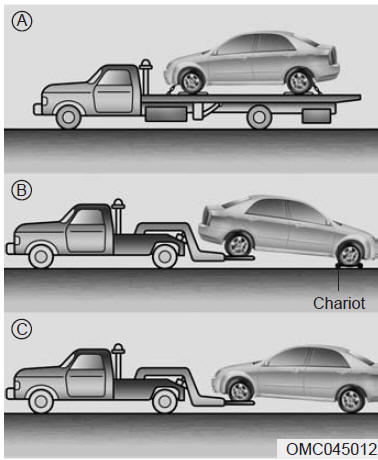 Ⓐ

Ⓑ

Chariot

Ⓒ

OMC045012