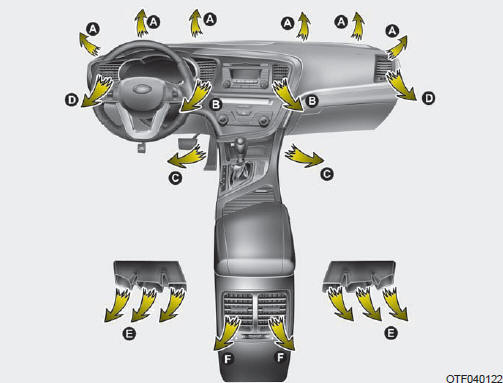 A
A
A
A
A
A
D
B
B
D
C
C
E
E
F
F
OTF040122